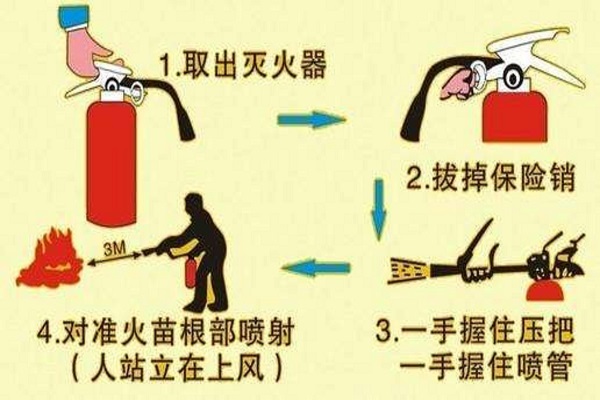 1.取出灭火器

2.拔掉保险销

3.一手握住压把
一手握住喷管

3M

4.对准火苗根部喷射
（人站立在上风）